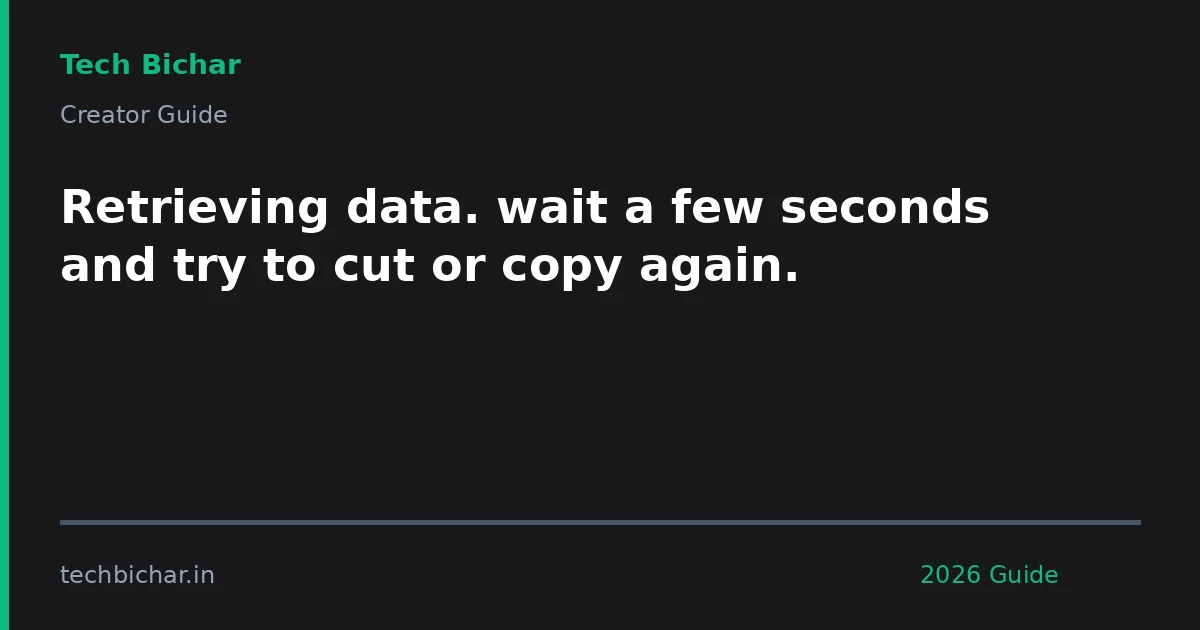 Tech Bichar

Creator Guide

Retrieving data. wait a few seconds and try to cut or copy again.

techbichar.in

2026 Guide